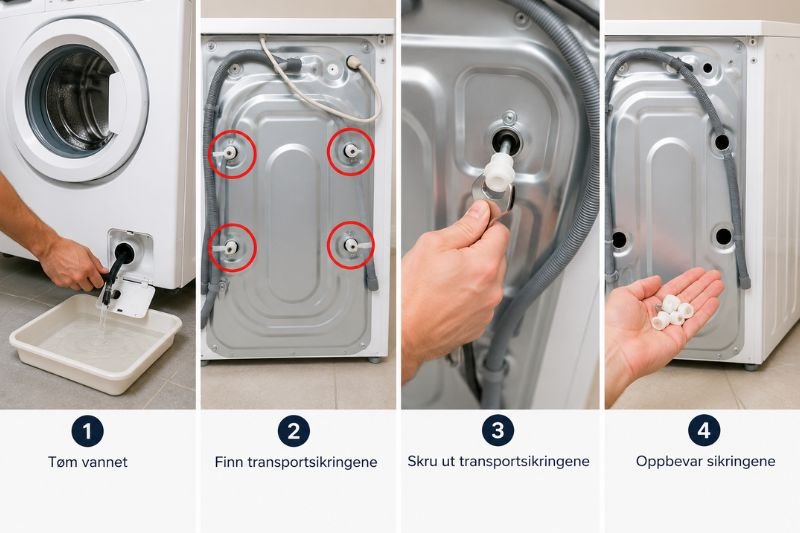 1
Tøm vannet

2
Finn transportsikringene

3
Skru ut transportsikringene

4
Oppbevar sikringene